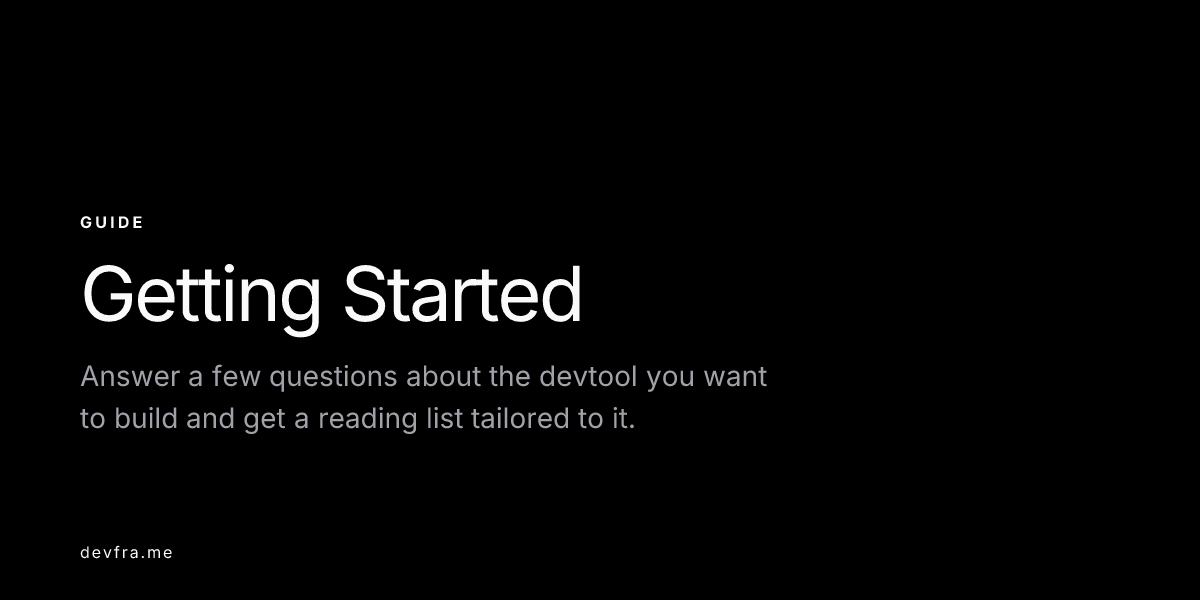 GUIDE

Getting Started

Answer a few questions about the devtool you want to build and get a reading list tailored to it.

devfra.me